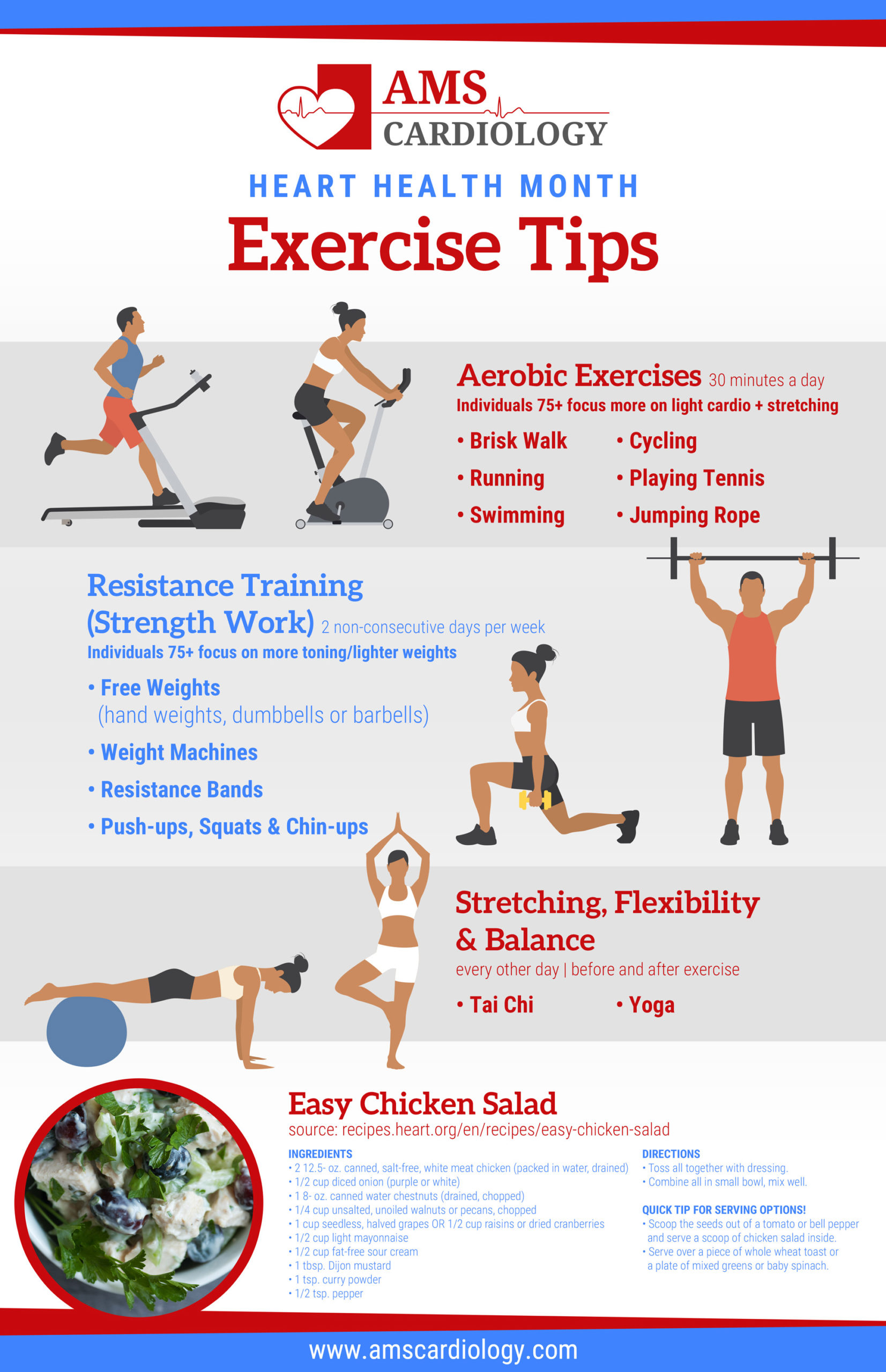 AMS
CARDIOLOGY

HEART HEALTH MONTH

Exercise Tips

Aerobic Exercises 30 minutes a day
Individuals 75+ focus more on light cardio + stretching

• Brisk Walk
• Running
• Swimming
• Cycling
• Playing Tennis
• Jumping Rope

Resistance Training (Strength Work) 2 non-consecutive days per week
Individuals 75+ focus on more toning/lighter weights

• Free Weights (hand weights, dumbbells or barbells)
• Weight Machines
• Resistance Bands
• Push-ups, Squats & Chin-ups

Stretching, Flexibility & Balance
every other day | before and after exercise

• Tai Chi
• Yoga

Easy Chicken Salad
source: recipes.heart.org/en/recipes/easy-chicken-salad

INGREDIENTS
• 2 12.5- oz. canned, salt-free, white meat chicken (packed in water, drained)
• 1/2 cup diced onion (purple or white)
• 1 8- oz. canned water chestnuts (drained, chopped)
• 1/4 cup unsalted, unoiled walnuts or pecans, chopped
• 1 cup seedless, halved grapes OR 1/2 cup raisins or dried cranberries
• 1/2 cup light mayonnaise
• 1/2 cup fat-free sour cream
• 1 tbsp. Dijon mustard
• 1 tsp. curry powder
• 1/2 tsp. pepper

DIRECTIONS
• Toss all together with dressing.
• Combine all in small bowl, mix well.

QUICK TIP FOR SERVING OPTIONS!
• Scoop the seeds out of a tomato or bell pepper and serve a scoop of chicken salad inside.
• Serve over a piece of whole wheat toast or a plate of mixed greens or baby spinach.

www.amscardiology.com